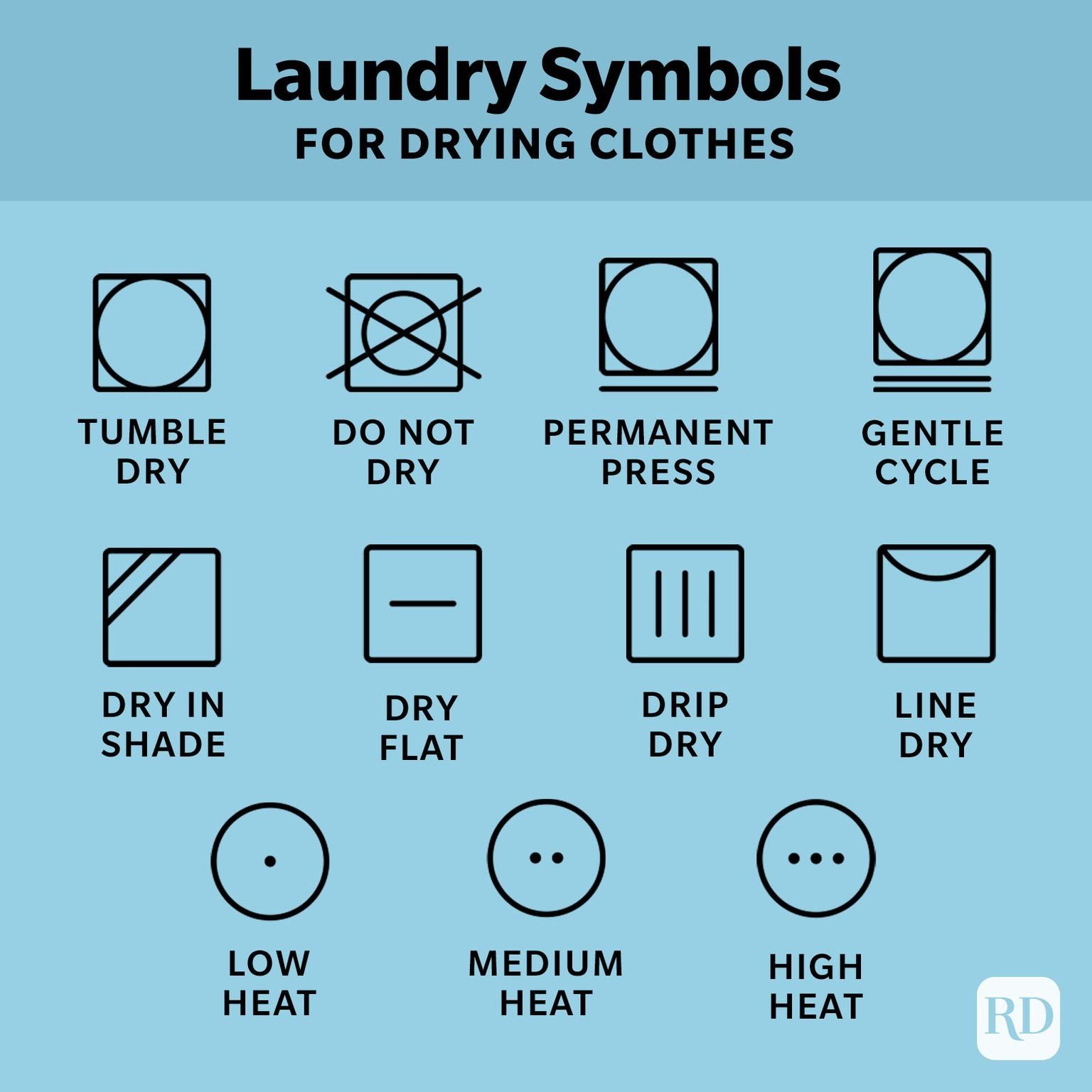 Laundry Symbols
FOR DRYING CLOTHES

TUMBLE DRY

DO NOT DRY

PERMANENT PRESS

GENTLE CYCLE

DRY IN SHADE

DRY FLAT

DRIP DRY

LINE DRY

LOW HEAT

MEDIUM HEAT

HIGH HEAT

RD